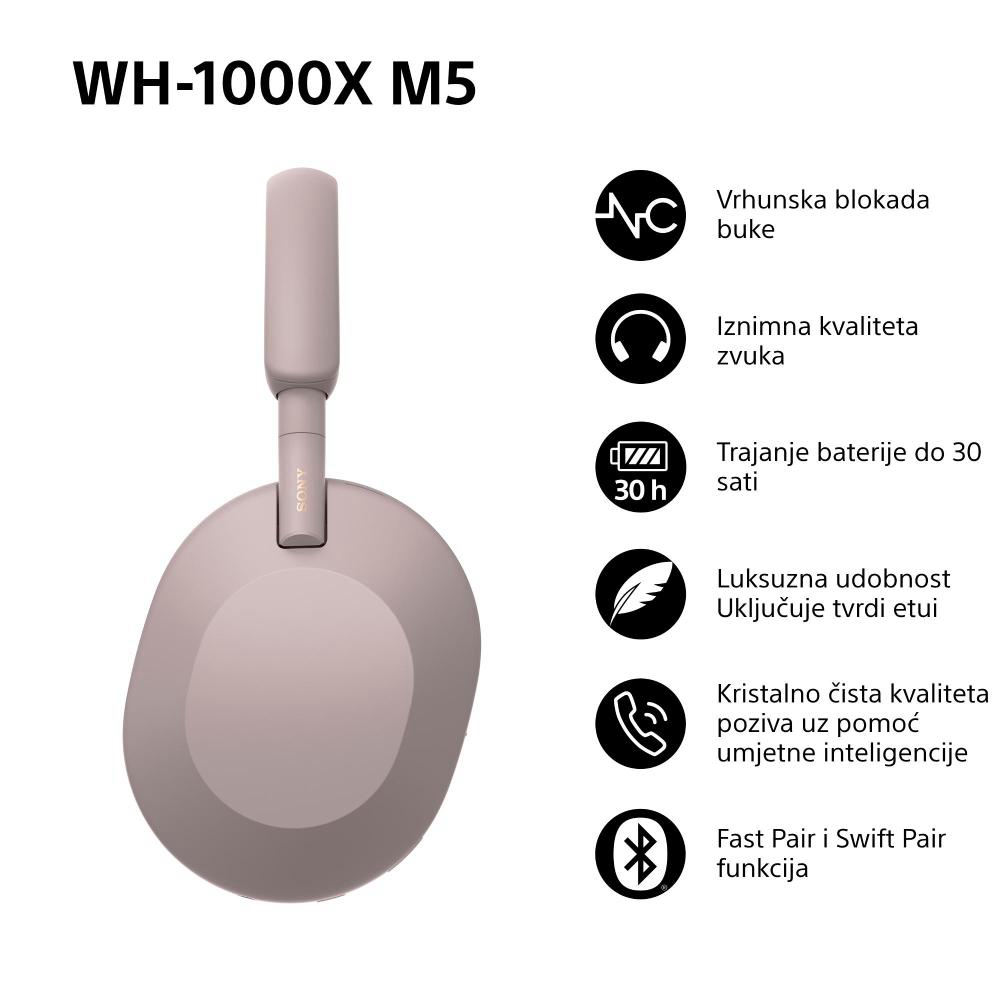 WH-1000X M5

SONY

NC

Vrhunska blokada buke

Iznimna kvaliteta zvuka

30 h

Trajanje baterije do 30 sati

Luksuzna udobnost
Uključuje tvrdi etui

Kristalno čista kvaliteta poziva uz pomoć umjetne inteligencije

Fast Pair i Swift Pair funkcija